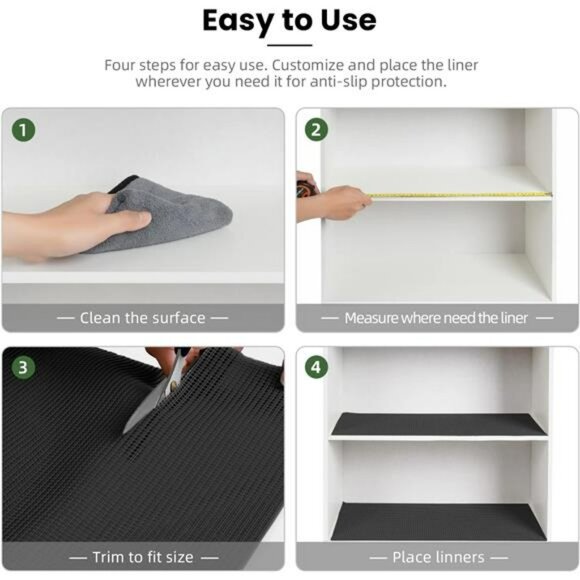 Easy to Use

Four steps for easy use. Customize and place the liner wherever you need it for anti-slip protection.

1

— Clean the surface —

2

— Measure where need the liner —

3

— Trim to fit size —

4

— Place linners —